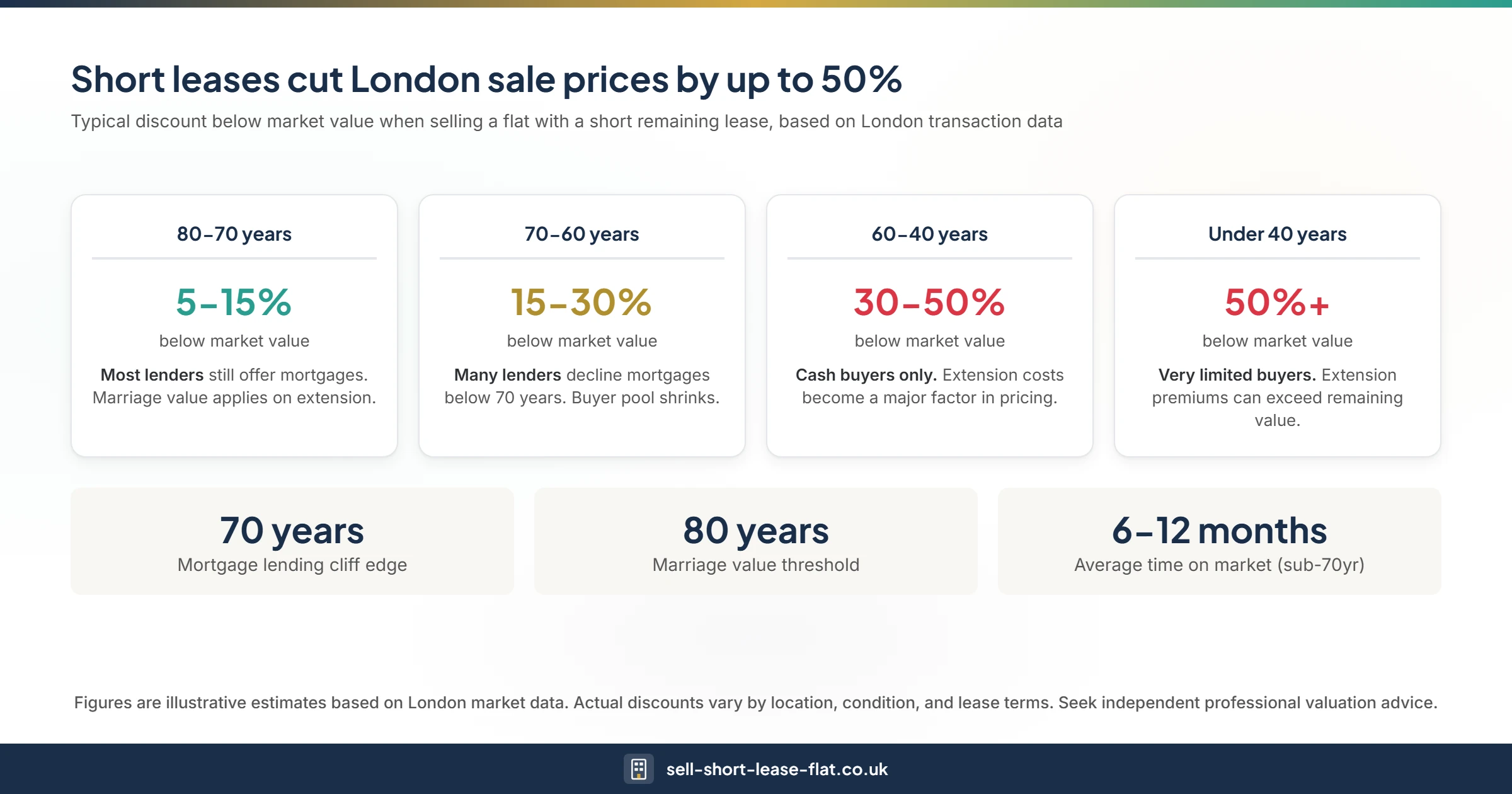 Short leases cut London sale prices by up to 50%

Typical discount below market value when selling a flat with a short remaining lease, based on London transaction data

80–70 years

5–15%

below market value

Most lenders still offer mortgages. Marriage value applies on extension.

70–60 years

15–30%

below market value

Many lenders decline mortgages below 70 years. Buyer pool shrinks.

60–40 years

30–50%

below market value

Cash buyers only. Extension costs become a major factor in pricing.

Under 40 years

50%+

below market value

Very limited buyers. Extension premiums can exceed remaining value.

70 years
Mortgage lending cliff edge

80 years
Marriage value threshold

6–12 months
Average time on market (sub-70yr)

Figures are illustrative estimates based on London market data. Actual discounts vary by location, condition, and lease terms. Seek independent professional valuation advice.

sell-short-lease-flat.co.uk